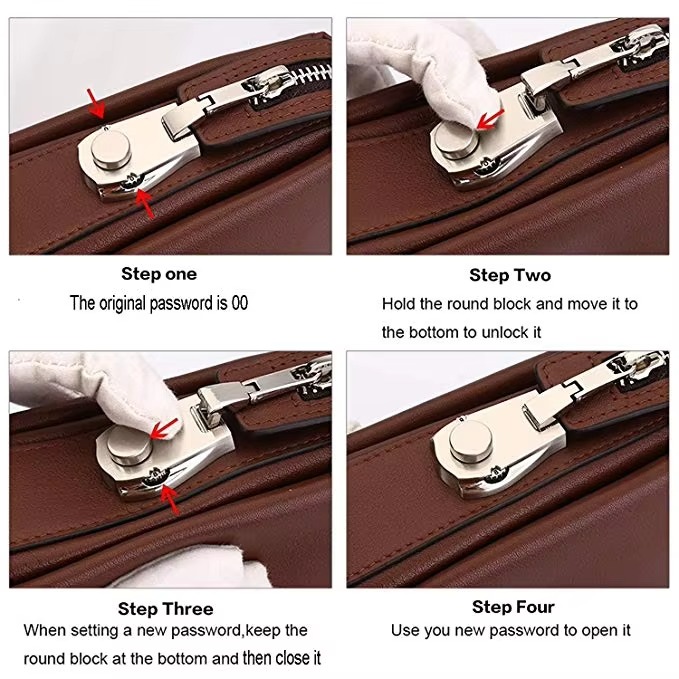 Step one
The original password is 00

Step Two
Hold the round block and move it to the bottom to unlock it

Step Three
When setting a new password,keep the round block at the bottom and then close it

Step Four
Use you new password to open it